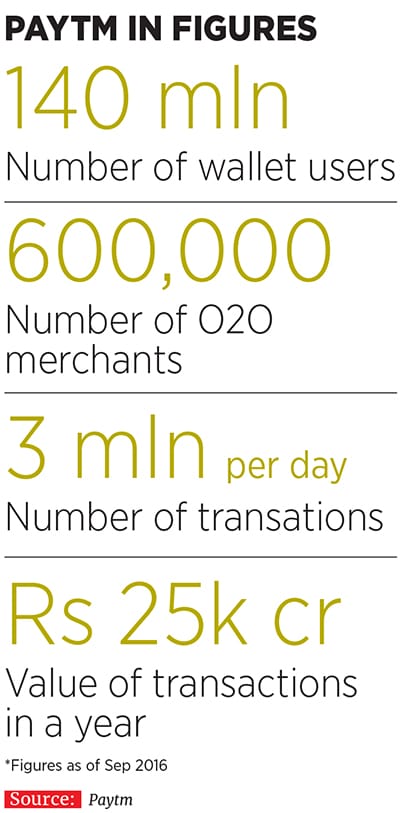 PAYTM IN FIGURES

140 mln
Number of wallet users

600,000
Number of O2O merchants

3 mln per day
Number of transations

Rs 25k cr
Value of transactions in a year

*Figures as of Sep 2016

Source: Paytm