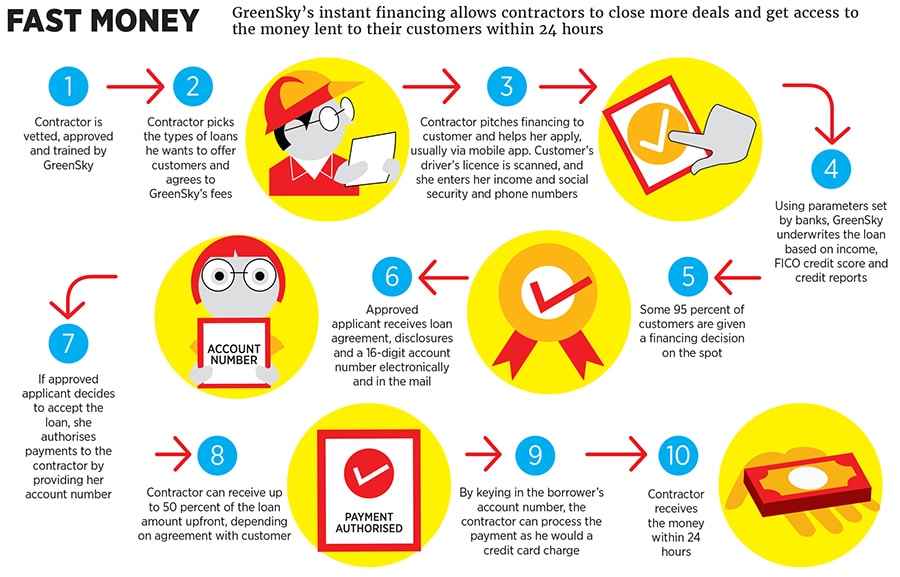 FAST MONEY

GreenSky's instant financing allows contractors to close more deals and get access to the money lent to their customers within 24 hours

1
Contractor is vetted, approved and trained by GreenSky

2
Contractor picks the types of loans he wants to offer customers and agrees to GreenSky's fees

3
Contractor pitches financing to customer and helps her apply, usually via mobile app. Customer's driver's licence is scanned, and she enters her income and social security and phone numbers

4
Using parameters set by banks, GreenSky underwrites the loan based on income, FICO credit score and credit reports

5
Some 95 percent of customers are given a financing decision on the spot

6
Approved applicant receives loan agreement, disclosures and a 16-digit account number electronically and in the mail

ACCOUNT NUMBER

7
If approved applicant decides to accept the loan, she authorises payments to the contractor by providing her account number

8
Contractor can receive up to 50 percent of the loan amount upfront, depending on agreement with customer

PAYMENT AUTHORISED

9
By keying in the borrower's account number, the contractor can process the payment as he would a credit card charge

10
Contractor receives the money within 24 hours