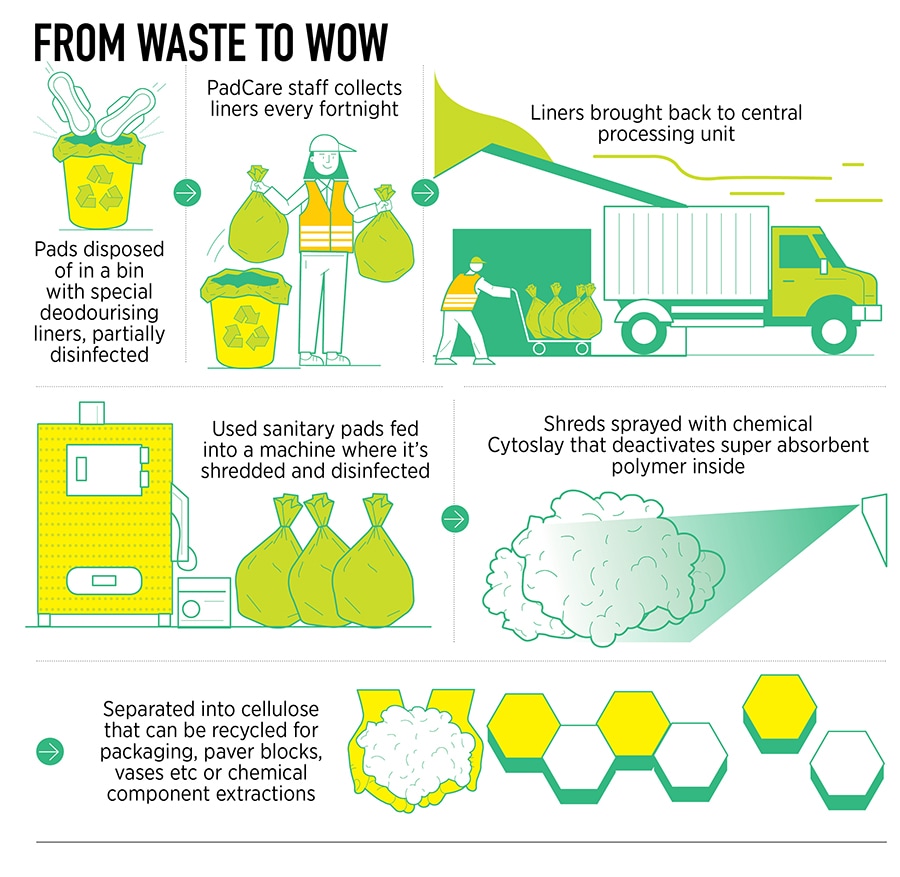 FROM WASTE TO WOW

Pads disposed of in a bin with special deodourising liners, partially disinfected

PadCare staff collects liners every fortnight

Liners brought back to central processing unit

Used sanitary pads fed into a machine where it's shredded and disinfected

Shreds sprayed with chemical Cytoslay that deactivates super absorbent polymer inside

Separated into cellulose that can be recycled for packaging, paver blocks, vases etc or chemical component extractions