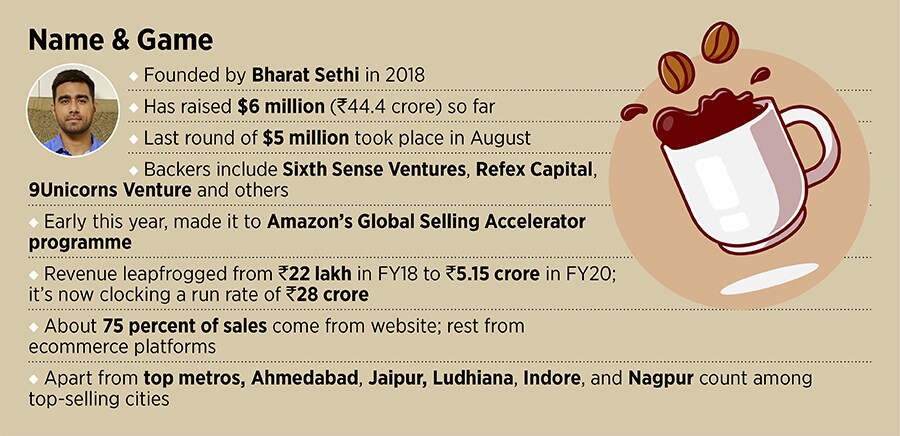 Name & Game

◆ Founded by Bharat Sethi in 2018

◆ Has raised $6 million (₹44.4 crore) so far

◆ Last round of $5 million took place in August

◆ Backers include Sixth Sense Ventures, Refex Capital, 9Unicorns Venture and others

◆ Early this year, made it to Amazon's Global Selling Accelerator programme

◆ Revenue leapfrogged from ₹22 lakh in FY18 to ₹5.15 crore in FY20; it's now clocking a run rate of ₹28 crore

◆ About 75 percent of sales come from website; rest from ecommerce platforms

◆ Apart from top metros, Ahmedabad, Jaipur, Ludhiana, Indore, and Nagpur count among top-selling cities