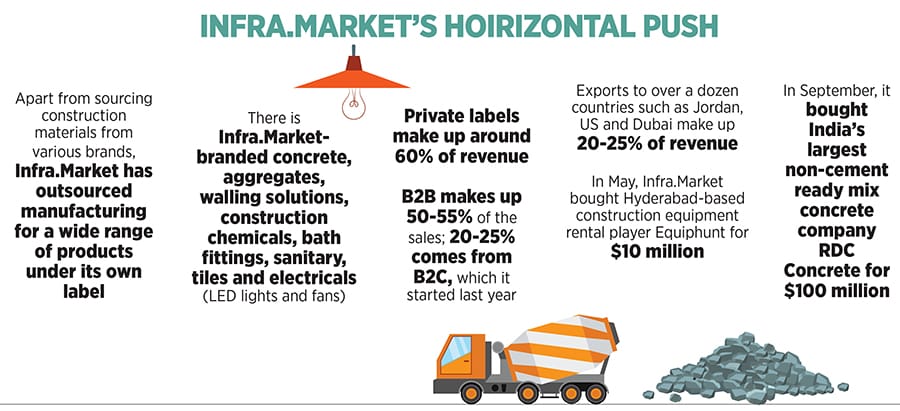 INFRA.MARKET'S HOIRIZONTAL PUSH

Apart from sourcing construction materials from various brands, Infra.Market has outsourced manufacturing for a wide range of products under its own label

There is Infra.Market-branded concrete, aggregates, walling solutions, construction chemicals, bath fittings, sanitary, tiles and electricals (LED lights and fans)

Private labels make up around 60% of revenue

B2B makes up 50-55% of the sales; 20-25% comes from B2C, which it started last year

Exports to over a dozen countries such as Jordan, US and Dubai make up 20-25% of revenue

In May, Infra.Market bought Hyderabad-based construction equipment rental player Equiphunt for $10 million

In September, it bought India's largest non-cement ready mix concrete company RDC Concrete for $100 million