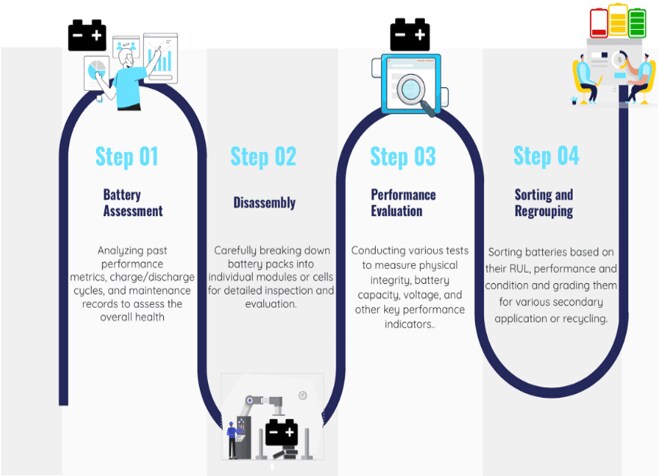 Step 01

Battery Assessment

Analyzing past performance metrics, charge/discharge cycles, and maintenance records to assess the overall health

Step 02

Disassembly

Carefully breaking down battery packs into individual modules or cells for detailed inspection and evaluation.

Step 03

Performance Evaluation

Conducting various tests to measure physical integrity, battery capacity, voltage, and other key performance indicators..

Step 04

Sorting and Regrouping

Sorting batteries based on their RUL, performance and condition and grading them for various secondary application or recycling.