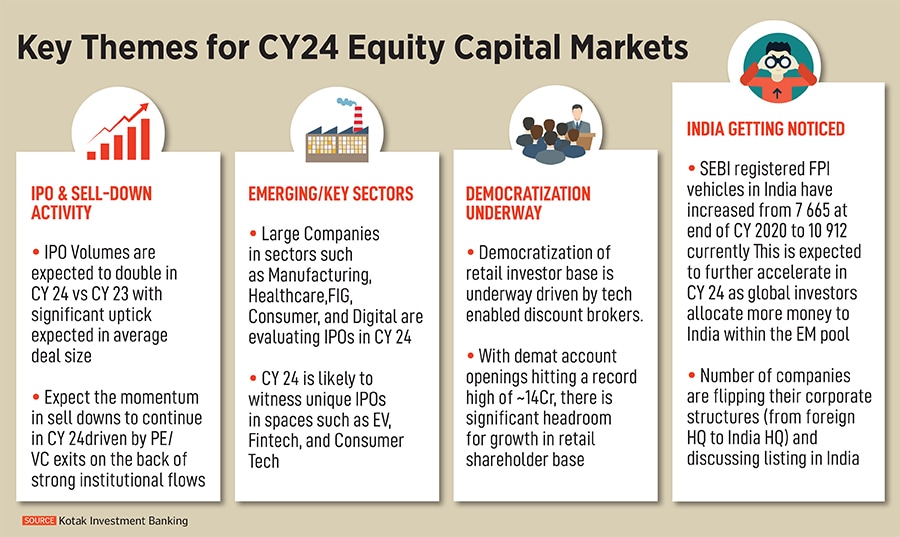 Key Themes for CY24 Equity Capital Markets

IPO & SELL-DOWN ACTIVITY

• IPO Volumes are expected to double in CY 24 vs CY 23 with significant uptick expected in average deal size

• Expect the momentum in sell downs to continue in CY 24driven by PE/ VC exits on the back of strong institutional flows

EMERGING/KEY SECTORS

• Large Companies in sectors such as Manufacturing, Healthcare,FIG, Consumer, and Digital are evaluating IPOs in CY 24

• CY 24 is likely to witness unique IPOs in spaces such as EV, Fintech, and Consumer Tech

DEMOCRATIZATION UNDERWAY

• Democratization of retail investor base is underway driven by tech enabled discount brokers.

• With demat account openings hitting a record high of ~14Cr, there is significant headroom for growth in retail shareholder base

INDIA GETTING NOTICED

• SEBI registered FPI vehicles in India have increased from 7 665 at end of CY 2020 to 10 912 currently This is expected to further accelerate in CY 24 as global investors allocate more money to India within the EM pool

• Number of companies are flipping their corporate structures (from foreign HQ to India HQ) and discussing listing in India

SOURCE Kotak Investment Banking