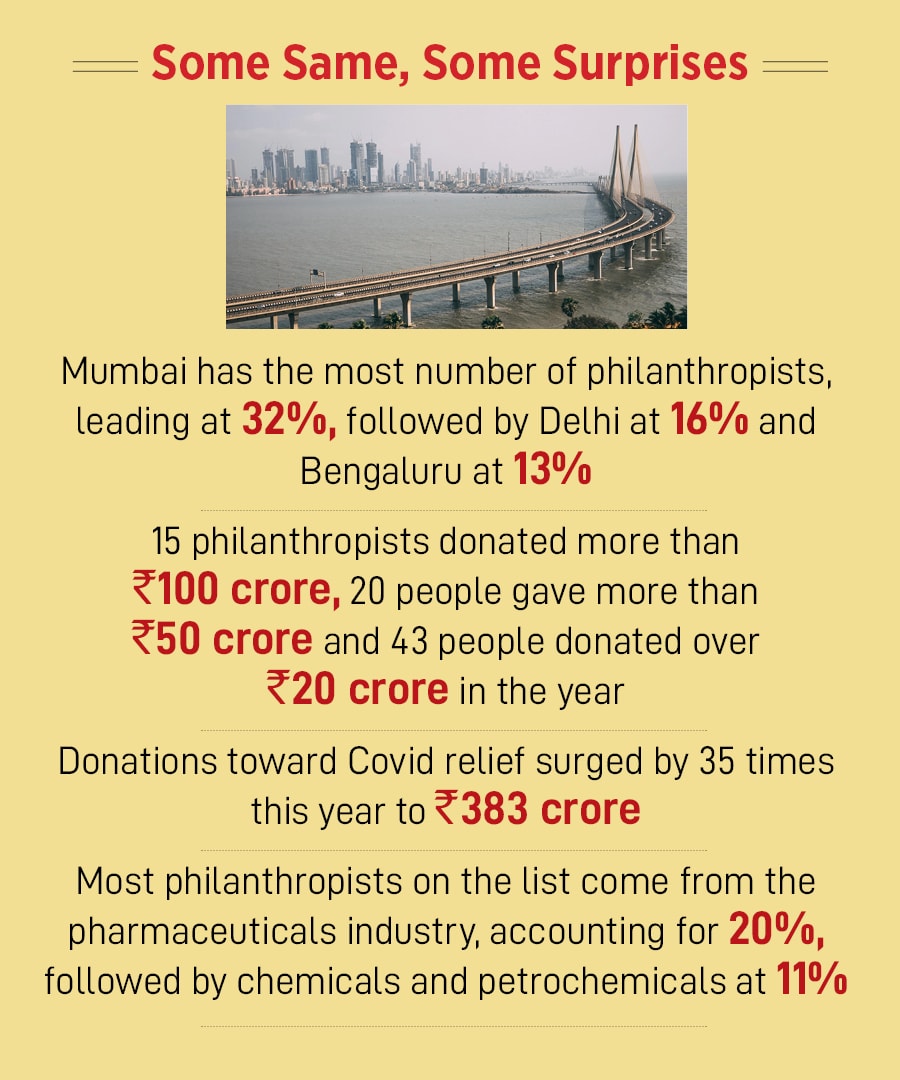 Some Same, Some Surprises

Mumbai has the most number of philanthropists, leading at 32%, followed by Delhi at 16% and Bengaluru at 13%

15 philanthropists donated more than ₹100 crore, 20 people gave more than ₹50 crore and 43 people donated over ₹20 crore in the year

Donations toward Covid relief surged by 35 times this year to ₹383 crore

Most philanthropists on the list come from the pharmaceuticals industry, accounting for 20%, followed by chemicals and petrochemicals at 11%