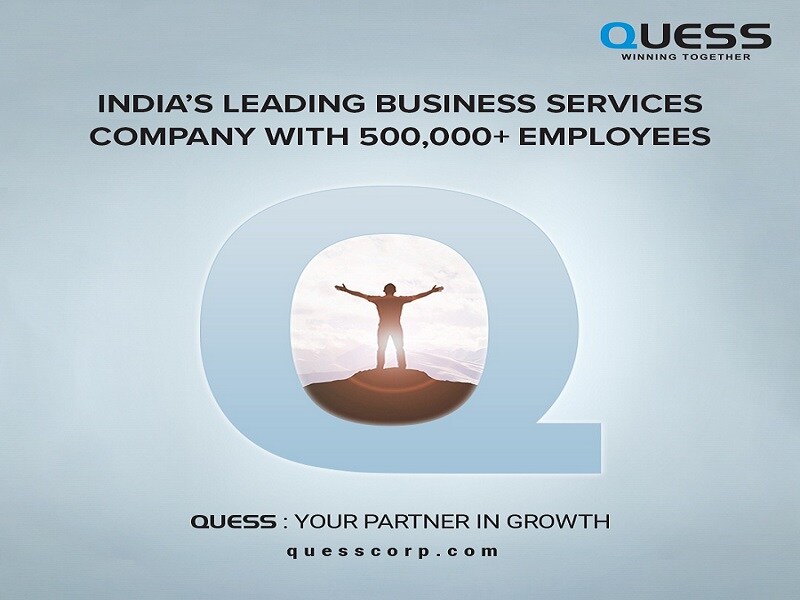 QUESS
WINNING TOGETHER

INDIA'S LEADING BUSINESS SERVICES COMPANY WITH 500,000+ EMPLOYEES

QUESS : YOUR PARTNER IN GROWTH
quesscorp.com